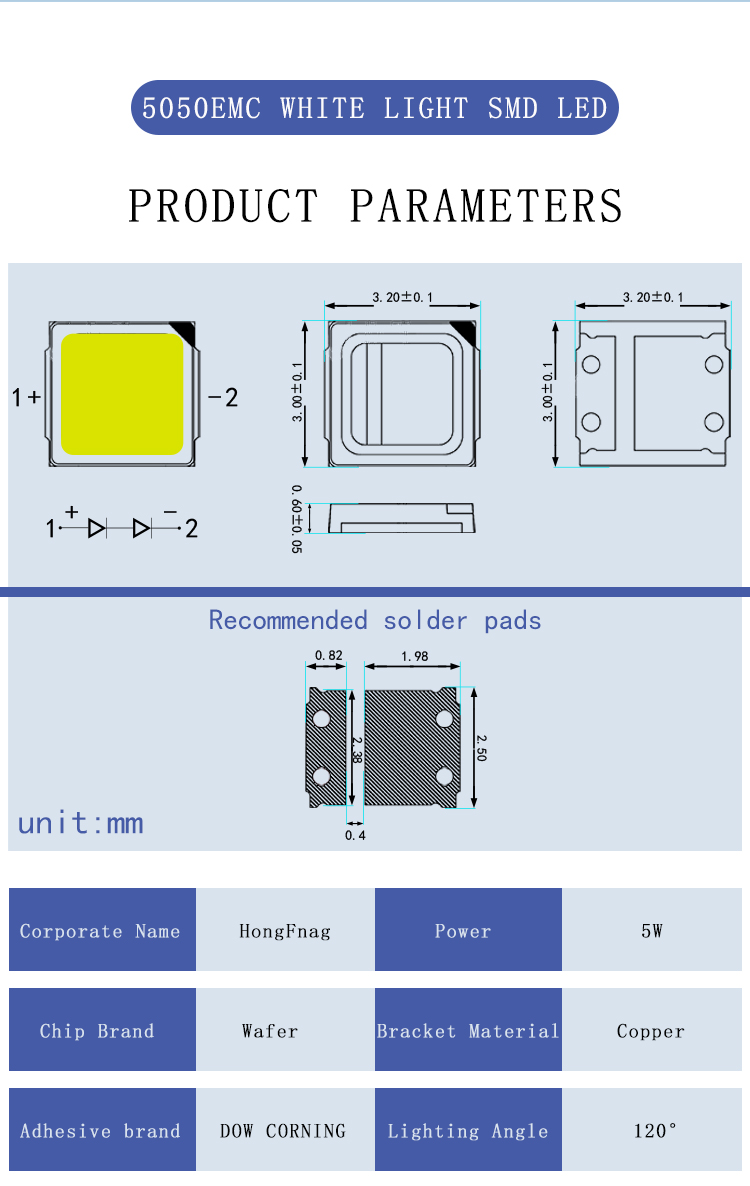 5050EMC WHITE LIGHT SMD LED

PRODUCT PARAMETERS

1+ −2

1 + − 2

3.20±0.1

3.00±0.1

0.60±0.05

3.20±0.1

3.00±0.1

Recommended solder pads

0.82

1.98

2.38

2.50

0.4

unit:mm

| Corporate Name | HongFnag | Power | 5W |
|---|---|---|---|
| Chip Brand | Wafer | Bracket Material | Copper |
| Adhesive brand | DOW CORNING | Lighting Angle | 120° |