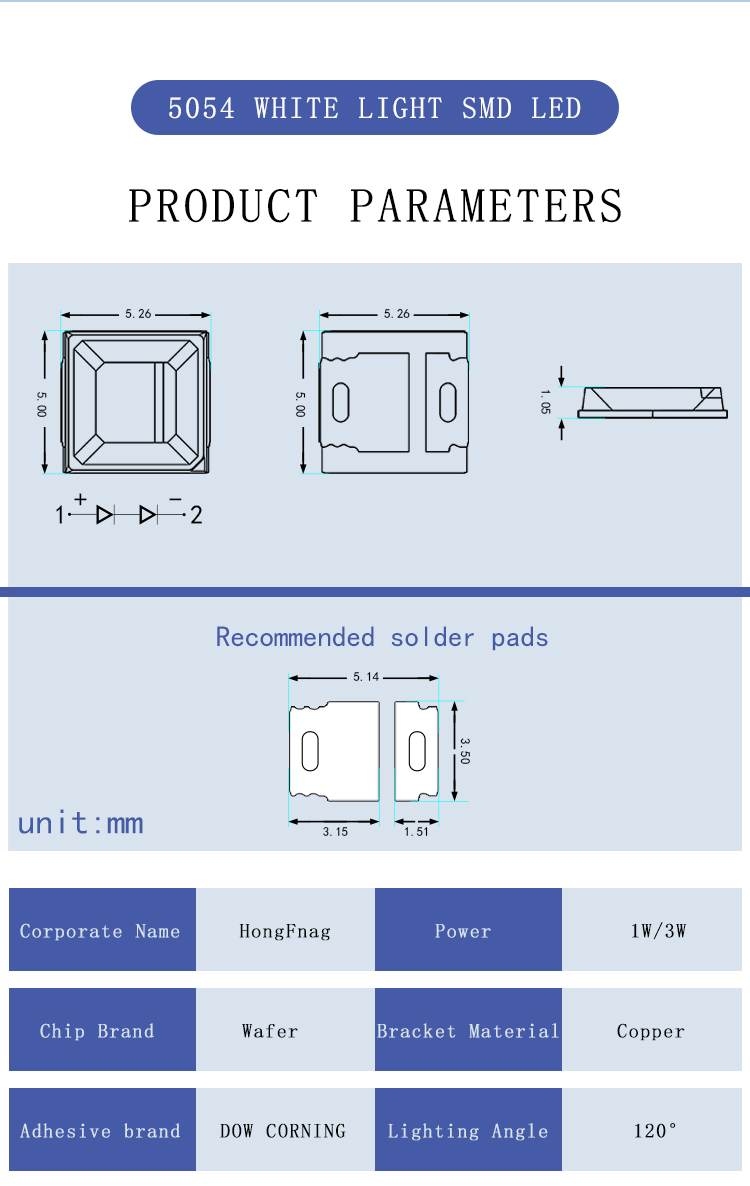 5054 WHITE LIGHT SMD LED

PRODUCT PARAMETERS

5.26

5.00

1 + − 2

5.26

5.00

1.05

Recommended solder pads

5.14

3.50

3.15

1.51

unit:mm

| Corporate Name | HongFnag | Power | 1W/3W |
|---|---|---|---|
| Chip Brand | Wafer | Bracket Material | Copper |
| Adhesive brand | DOW CORNING | Lighting Angle | 120° |