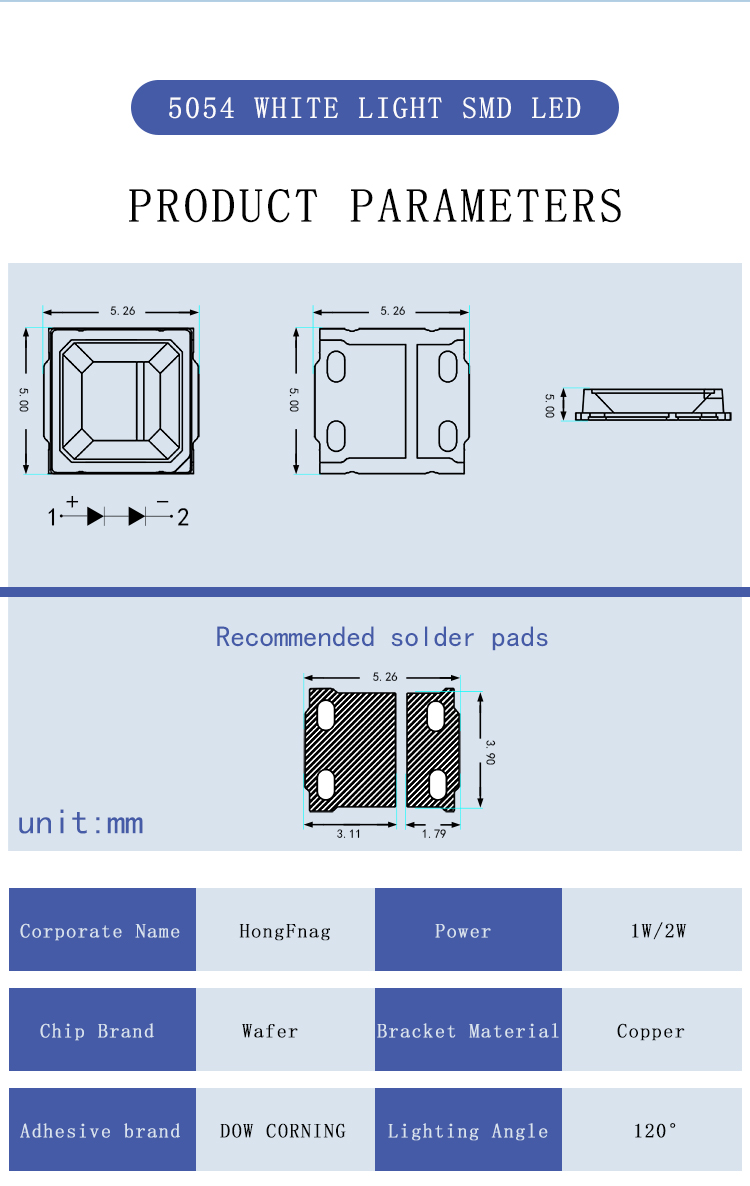 5054 WHITE LIGHT SMD LED

PRODUCT PARAMETERS

5.26
5.00
1 + − 2

5.26
5.00

5.00

Recommended solder pads

5.26
3.90
3.11
1.79

unit:mm

| Corporate Name | HongFnag | Power | 1W/2W |
|---|---|---|---|
| Chip Brand | Wafer | Bracket Material | Copper |
| Adhesive brand | DOW CORNING | Lighting Angle | 120° |